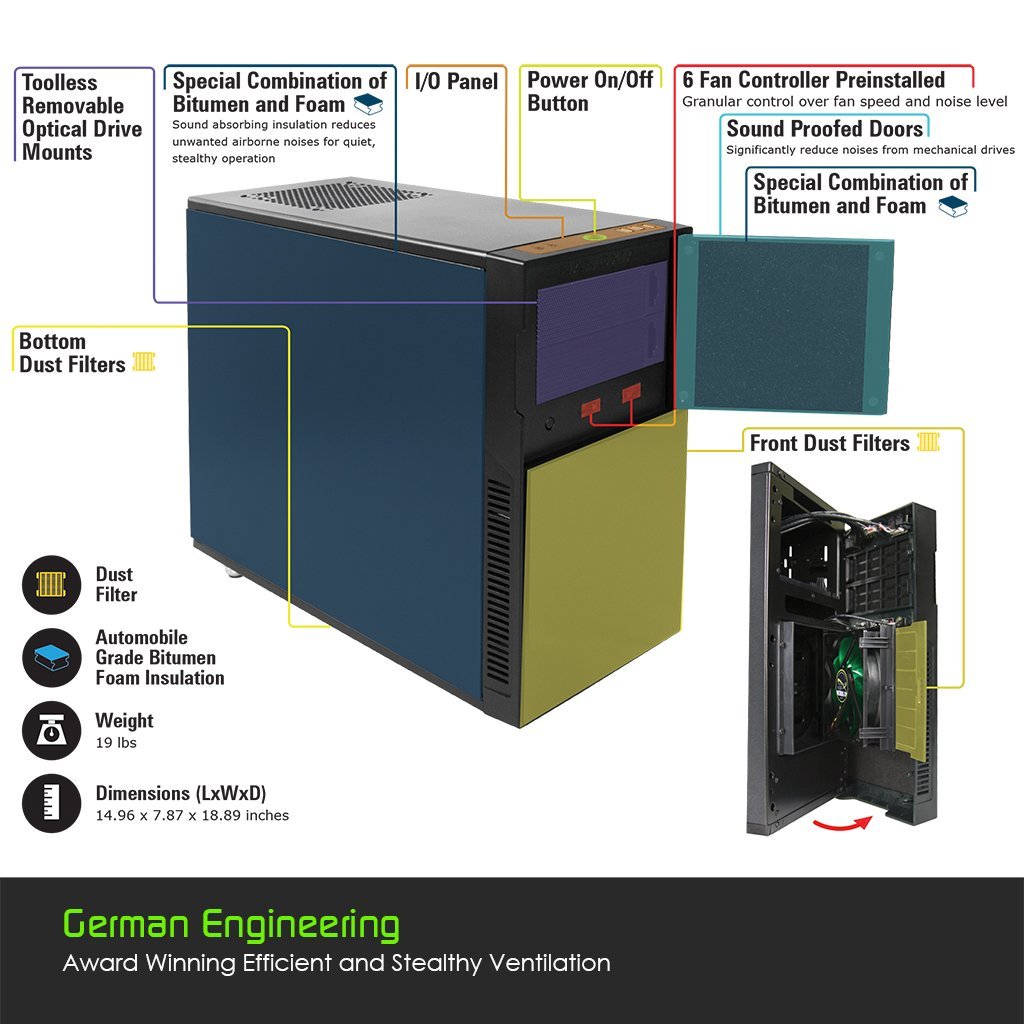 Toolless Removable Optical Drive Mounts

Special Combination of Bitumen and Foam
Sound absorbing insulation reduces unwanted airborne noises for quiet, stealthy operation

I/O Panel

Power On/Off Button

6 Fan Controller Preinstalled
Granular control over fan speed and noise level

Sound Proofed Doors
Significantly reduce noises from mechanical drives

Special Combination of Bitumen and Foam

Bottom Dust Filters

Front Dust Filters

Dust Filter

Automobile Grade Bitumen Foam Insulation

Weight
19 lbs

Dimensions (LxWxD)
14.96 x 7.87 x 18.89 inches

German Engineering
Award Winning Efficient and Stealthy Ventilation