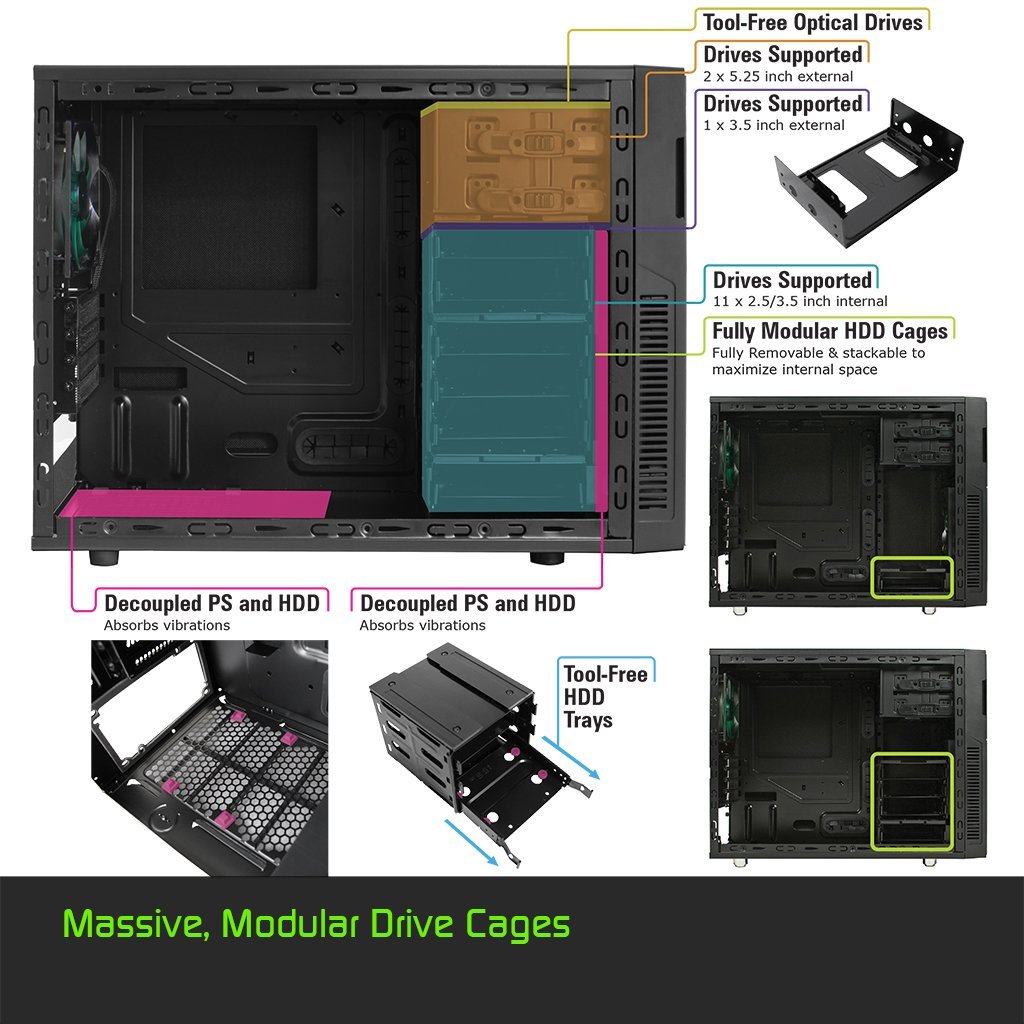 Tool-Free Optical Drives

Drives Supported
2 x 5.25 inch external

Drives Supported
1 x 3.5 inch external

Drives Supported
11 x 2.5/3.5 inch internal

Fully Modular HDD Cages
Fully Removable & stackable to maximize internal space

Decoupled PS and HDD
Absorbs vibrations

Decoupled PS and HDD
Absorbs vibrations

Tool-Free HDD Trays

Massive, Modular Drive Cages