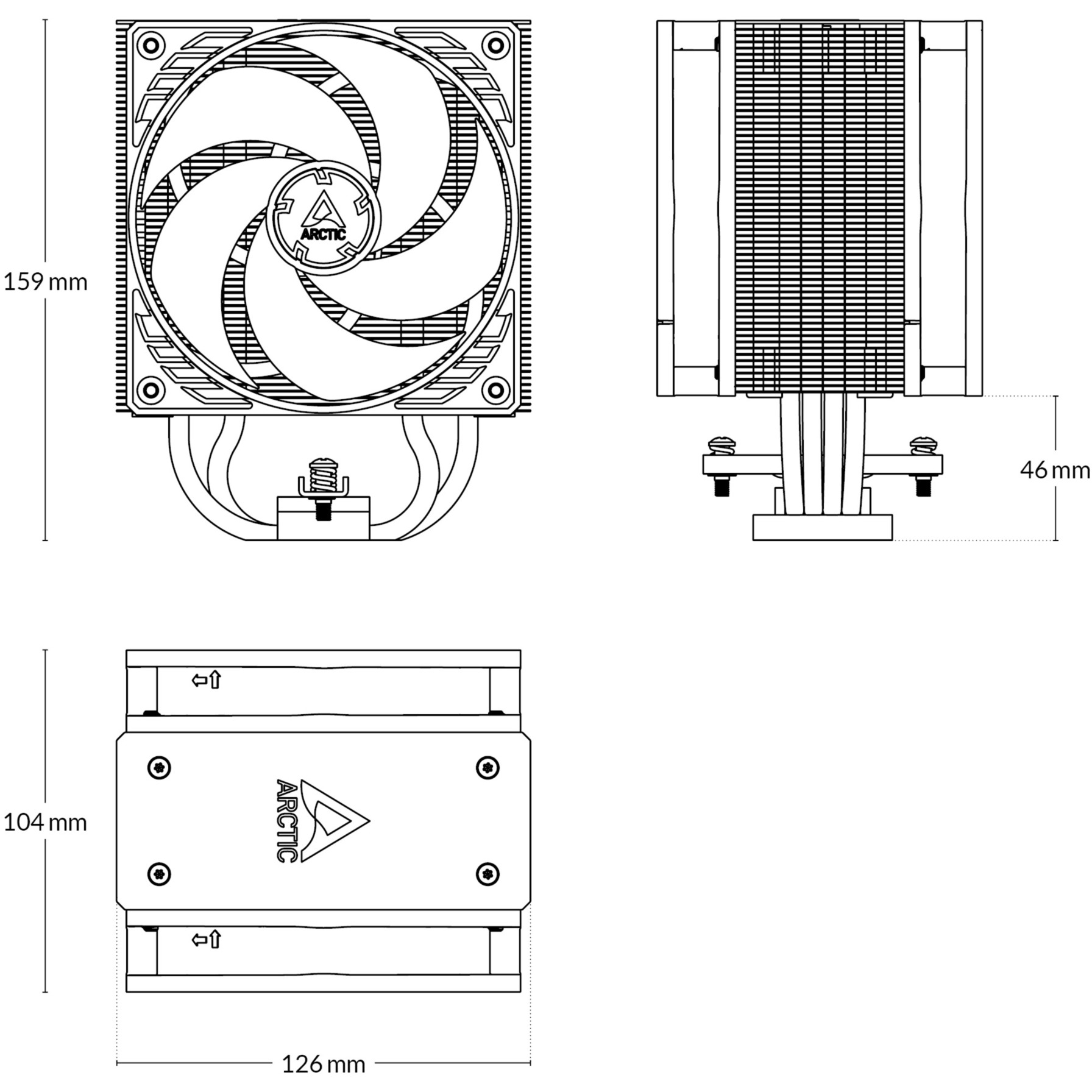 159 mm

ARCTIC

46 mm

104 mm

ARCTIC

126 mm